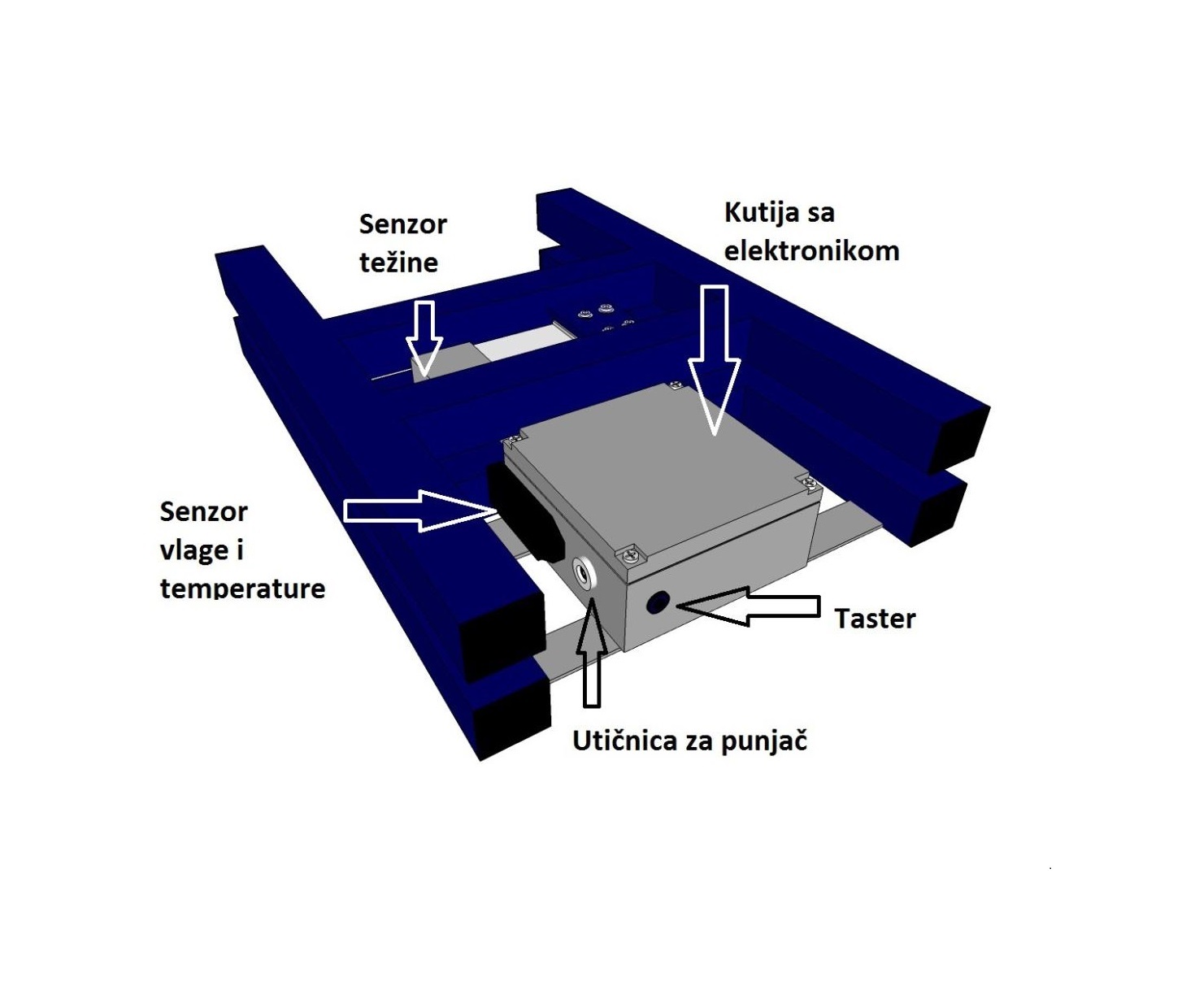 Senzor težine

Kutija sa elektronikom

Senzor vlage i temperature

Taster

Utičnica za punjač